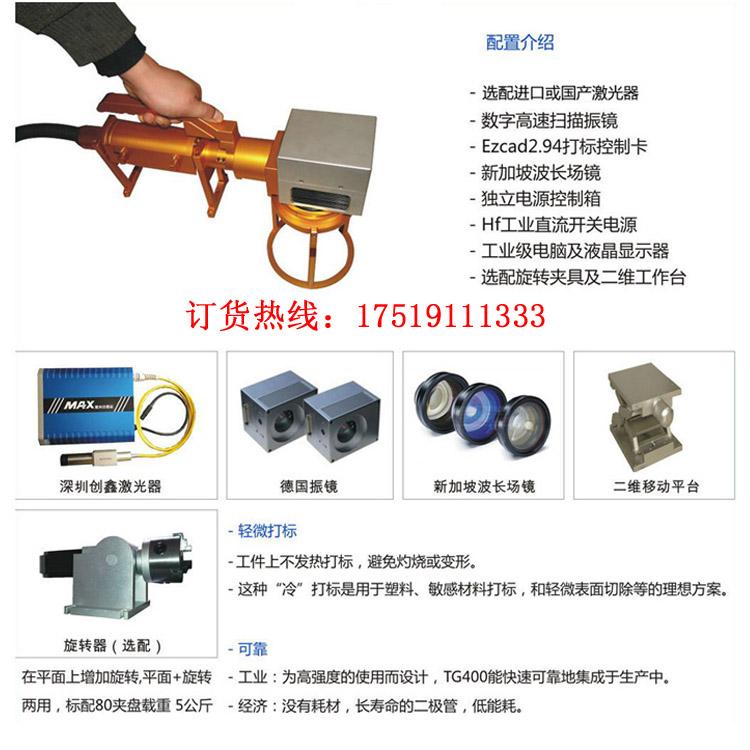 配置介绍

- 选配进口或国产激光器
- 数字高速扫描振镜
- Ezcad2.94打标控制卡
- 新加坡波长场镜
- 独立电源控制箱
- Hf工业直流开关电源
- 工业级电脑及液晶显示器
- 选配旋转夹具及二维工作台

订货热线：17519111333

MAX

深圳创鑫激光器

德国振镜

新加坡波长场镜

二维移动平台

旋转器（选配）

在平面上增加旋转,平面+旋转两用，标配80夹盘载重 5公斤

- 轻微打标
- 工件上不发热打标，避免灼烧或变形。
- 这种“冷”打标是用于塑料、敏感材料打标，和轻微表面切除等的理想方案。

- 可靠
- 工业：为高强度的使用而设计，TG400能快速可靠地集成于生产中。
- 经济：没有耗材，长寿命的二极管，低能耗。