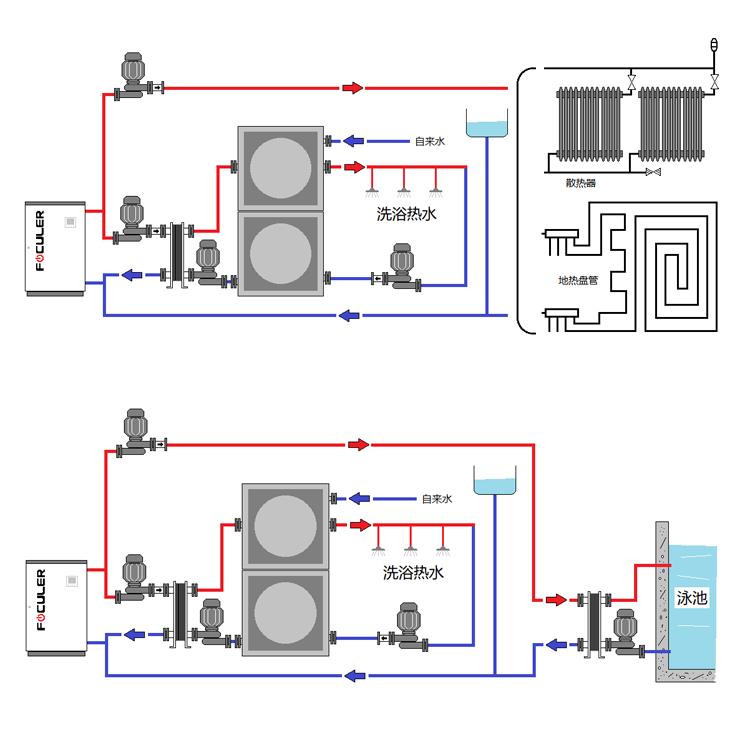 FOCULER
自来水
洗浴热水
散热器
地热盘管

FOCULER
自来水
洗浴热水
泳池