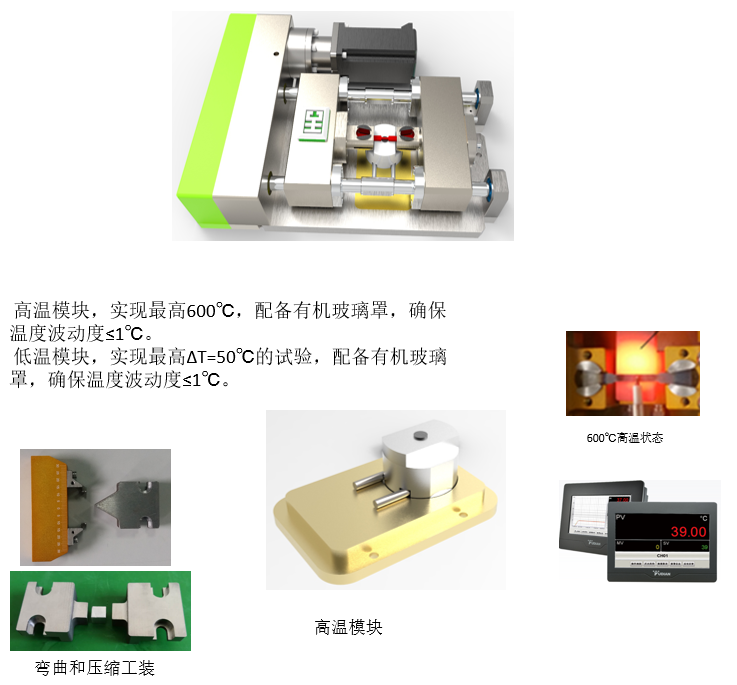 高温模块，实现最高600℃，配备有机玻璃罩，确保温度波动度≤1℃。
低温模块，实现最高ΔT=50℃的试验，配备有机玻璃罩，确保温度波动度≤1℃。

600℃高温状态

PV
℃
39.00
MV
0
SV
39
CH01

高温模块

弯曲和压缩工装