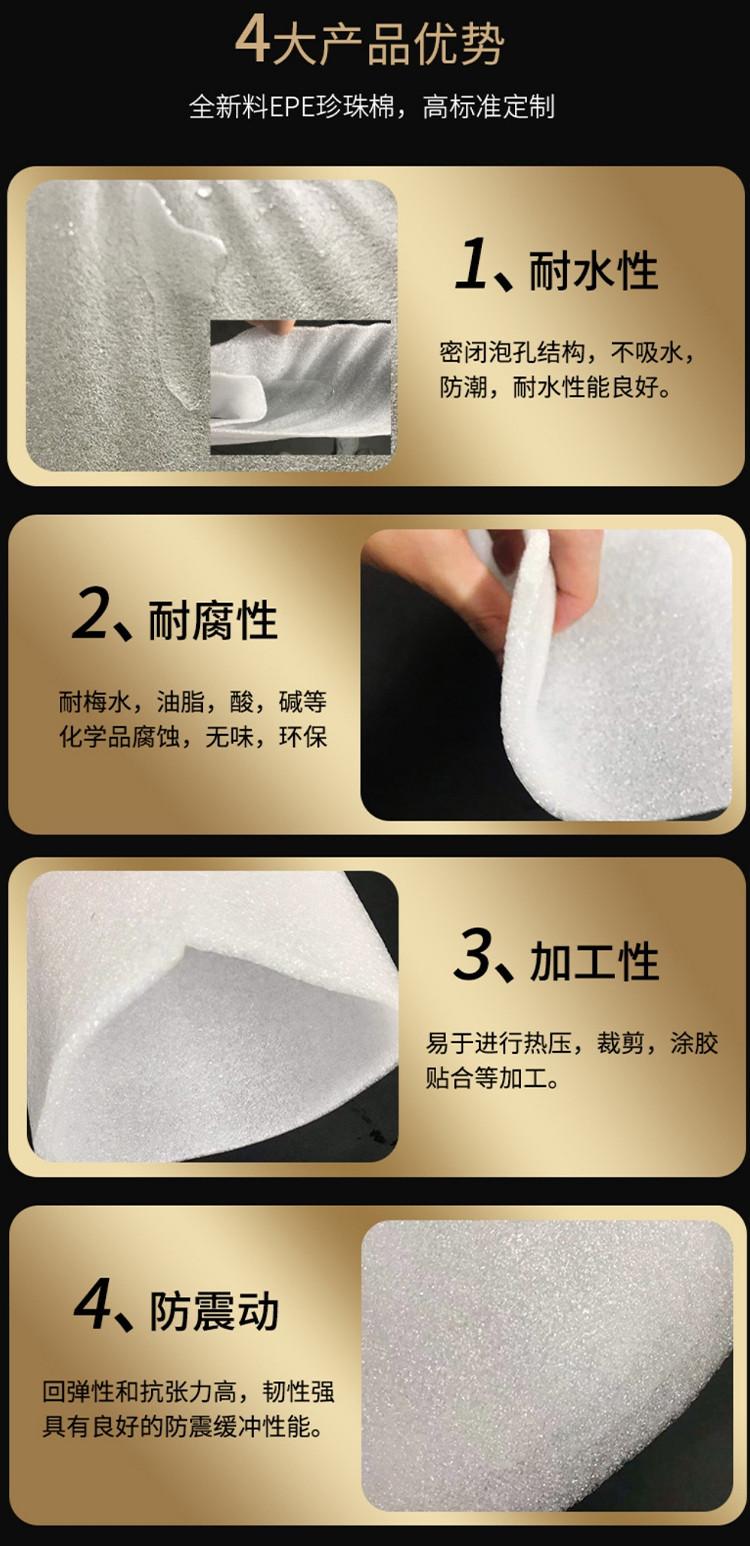 4大产品优势

全新料EPE珍珠棉，高标准定制

1、耐水性

密闭泡孔结构，不吸水，防潮，耐水性能良好。

2、耐腐性

耐梅水，油脂，酸，碱等化学品腐蚀，无味，环保

3、加工性

易于进行热压，裁剪，涂胶贴合等加工。

4、防震动

回弹性和抗张力高，韧性强具有良好的防震缓冲性能。