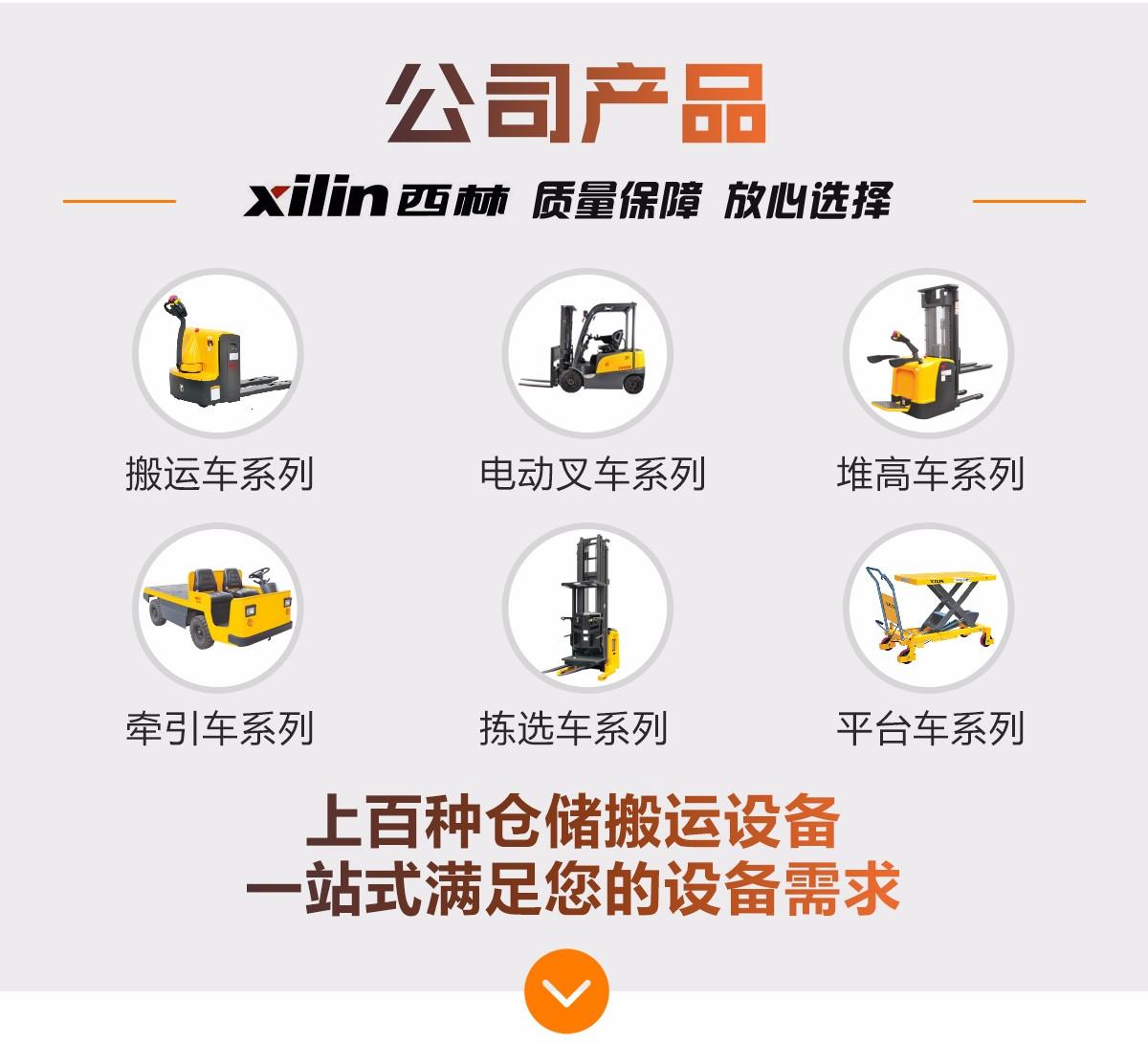 公司产品

xilin 西林 质量保障 放心选择

搬运车系列

电动叉车系列

堆高车系列

牵引车系列

拣选车系列

平台车系列

上百种仓储搬运设备
一站式满足您的设备需求