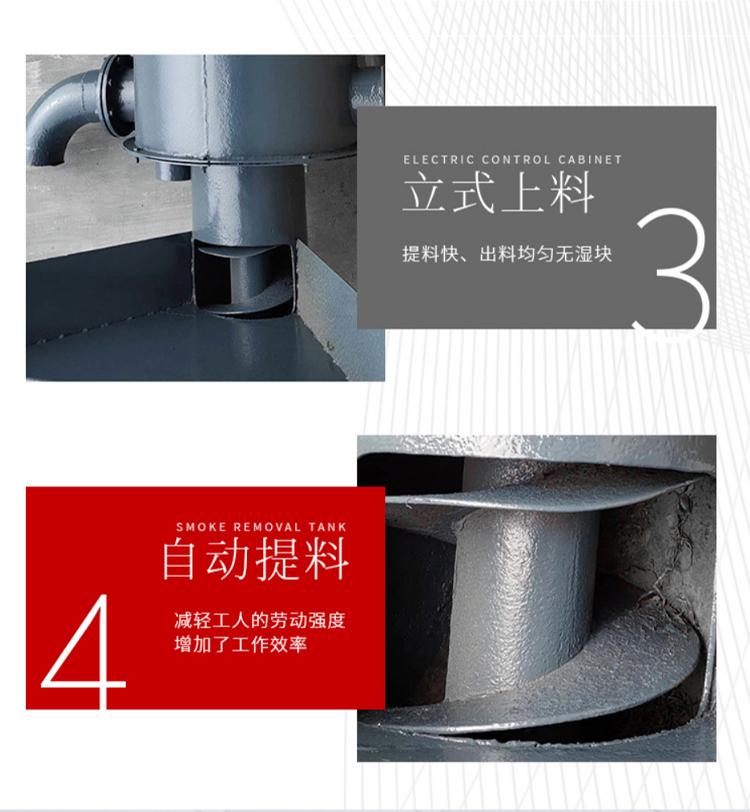 ELECTRIC CONTROL CABINET
立式上料
提料快、出料均匀无湿块
3

SMOKE REMOVAL TANK
自动提料
减轻工人的劳动强度
增加了工作效率
4