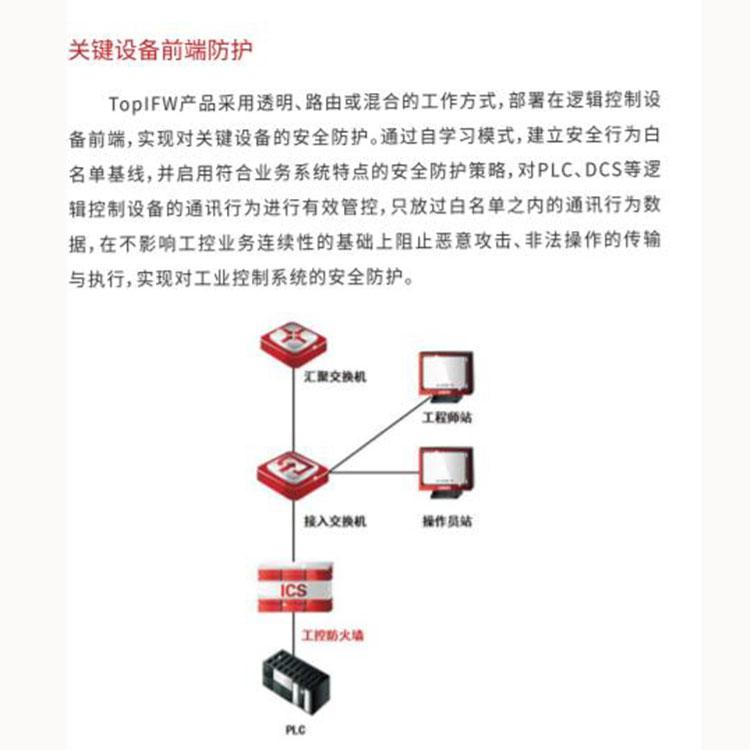 关键设备前端防护

TopIFW产品采用透明、路由或混合的工作方式，部署在逻辑控制设备前端，实现对关键设备的安全防护。通过自学习模式，建立安全行为白名单基线，并启用符合业务系统特点的安全防护策略，对PLC、DCS等逻辑控制设备的通讯行为进行有效管控，只放过白名单之内的通讯行为数据，在不影响工控业务连续性的基础上阻止恶意攻击、非法操作的传输与执行，实现对工业控制系统的安全防护。

汇聚交换机

工程师站

接入交换机

操作员站

ICS

工控防火墙

PLC